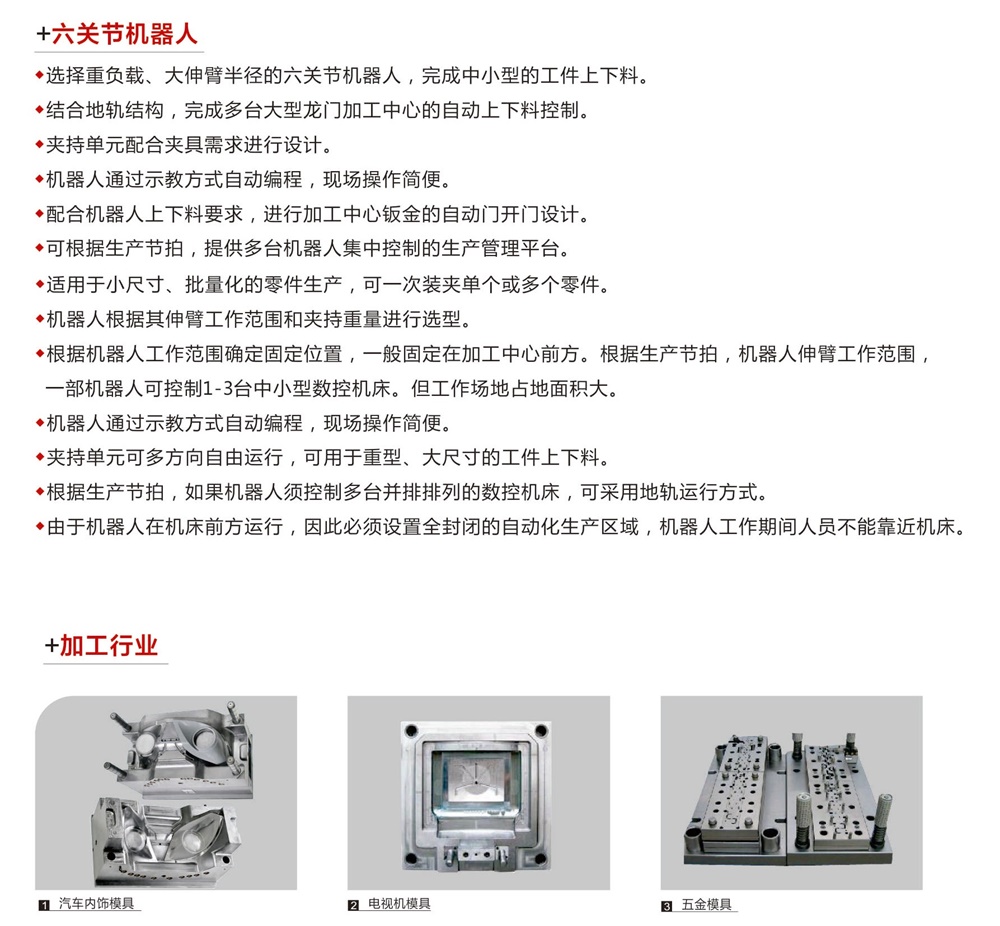 +六关节机器人

◆选择重负载、大伸臂半径的六关节机器人，完成中小型的工件上下料。
◆结合地轨结构，完成多台大型龙门加工中心的自动上下料控制。
◆夹持单元配合夹具需求进行设计。
◆机器人通过示教方式自动编程，现场操作简便。
◆配合机器人上下料要求，进行加工中心钣金的自动门开门设计。
◆可根据生产节拍，提供多台机器人集中控制的生产管理平台。
◆适用于小尺寸、批量化的零件生产，可一次装夹单个或多个零件。
◆机器人根据其伸臂工作范围和夹持重量进行选型。
◆根据机器人工作范围确定固定位置，一般固定在加工中心前方。根据生产节拍，机器人伸臂工作范围，一部机器人可控制1-3台中小型数控机床。但工作场地占地面积大。
◆机器人通过示教方式自动编程，现场操作简便。
◆夹持单元可多方向自由运行，可用于重型、大尺寸的工件上下料。
◆根据生产节拍，如果机器人须控制多台并排排列的数控机床，可采用地轨运行方式。
◆由于机器人在机床前方运行，因此必须设置全封闭的自动化生产区域，机器人工作期间人员不能靠近机床。

+加工行业

1 汽车内饰模具
2 电视机模具
3 五金模具